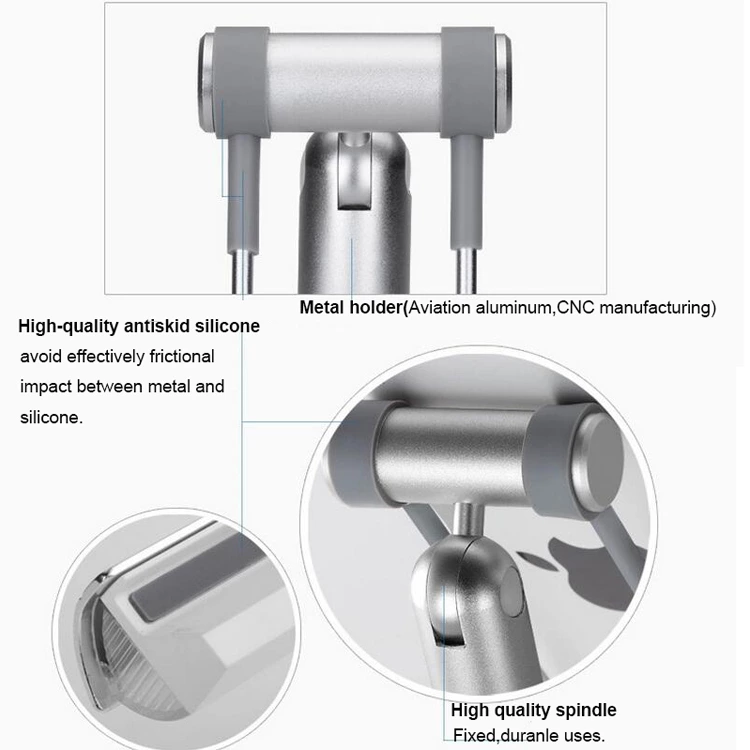 Metal holder(Aviation aluminum,CNC manufacturing)

High-quality antiskid silicone
avoid effectively frictional impact between metal and silicone.

High quality spindle
Fixed,duranle uses.