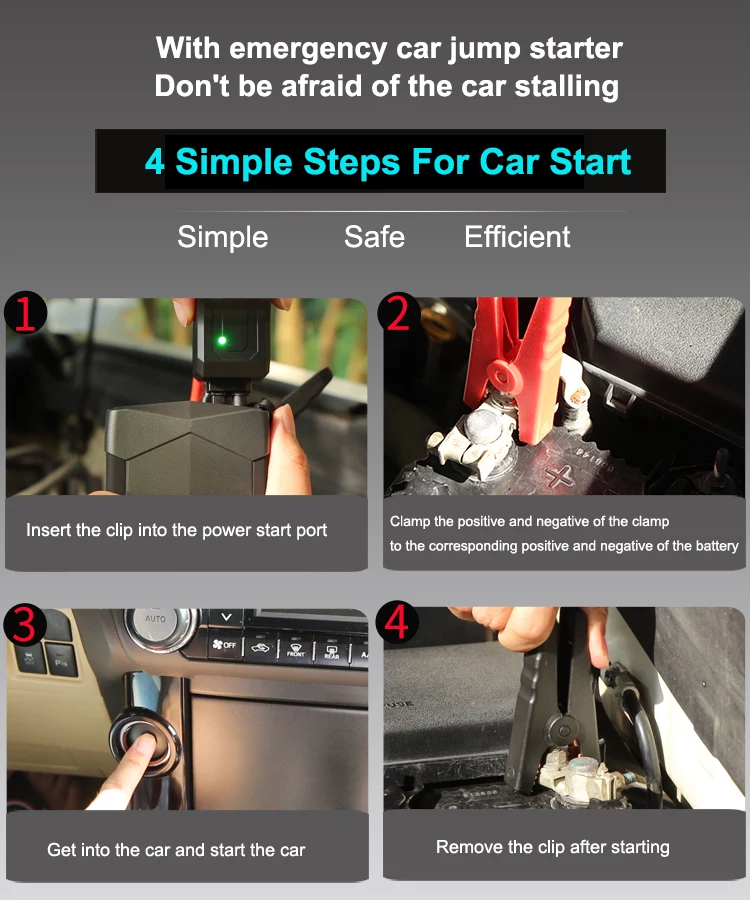 With emergency car jump starter
Don't be afraid of the car stalling

4 Simple Steps For Car Start

Simple Safe Efficient

1

Insert the clip into the power start port

2

Clamp the positive and negative of the clamp to the corresponding positive and negative of the battery

3

AUTO

OFF

FRONT

REAR

Get into the car and start the car

4

Remove the clip after starting