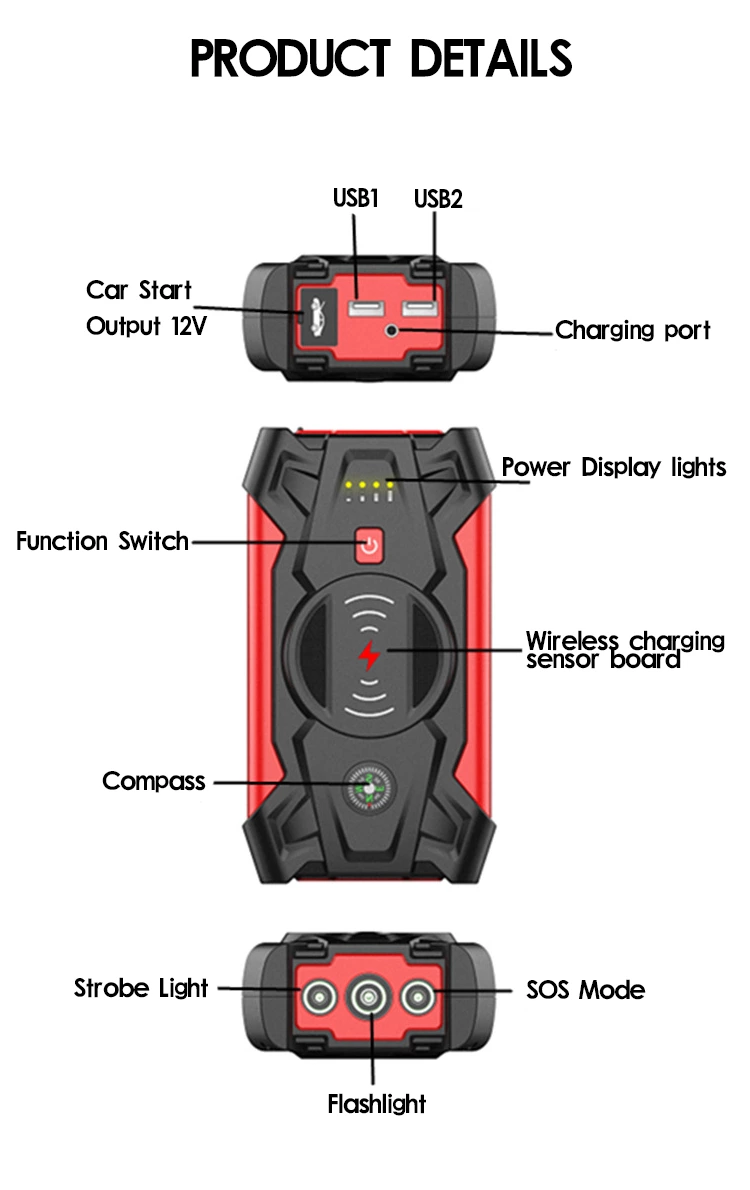 PRODUCT DETAILS

USB1

USB2

Car Start
Output 12V

Charging port

Power Display lights

Function Switch

Wireless charging sensor board

Compass

Strobe Light

SOS Mode

Flashlight