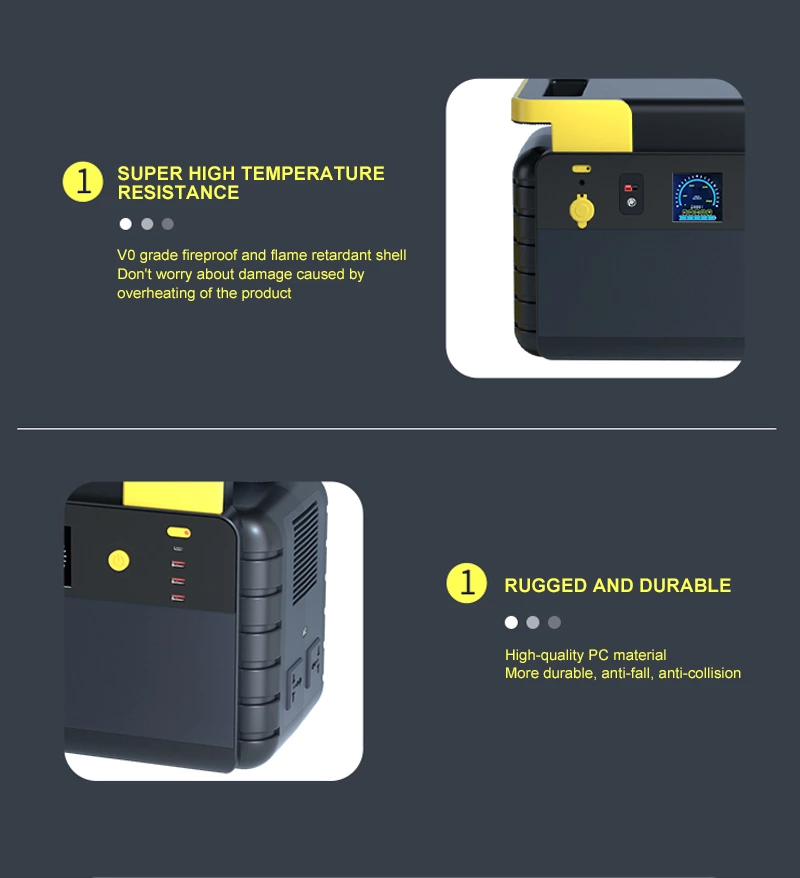 1 SUPER HIGH TEMPERATURE RESISTANCE

V0 grade fireproof and flame retardant shell
Don't worry about damage caused by overheating of the product

1 RUGGED AND DURABLE

High-quality PC material
More durable, anti-fall, anti-collision