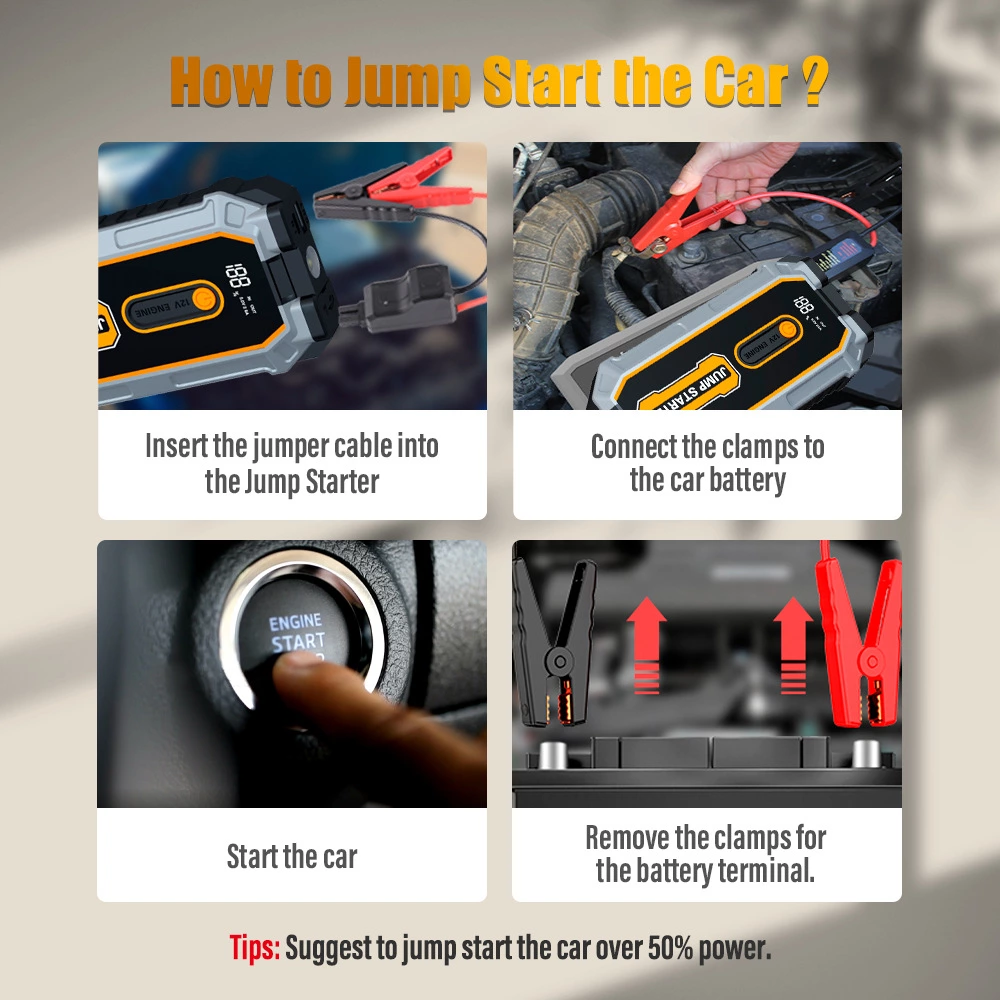 How to Jump Start the Car ?

188
12V ENGINE

Insert the jumper cable into the Jump Starter

188
12V ENGINE
JUMP START

Connect the clamps to the car battery

ENGINE
START

Start the car

Remove the clamps for the battery terminal.

Tips: Suggest to jump start the car over 50% power.